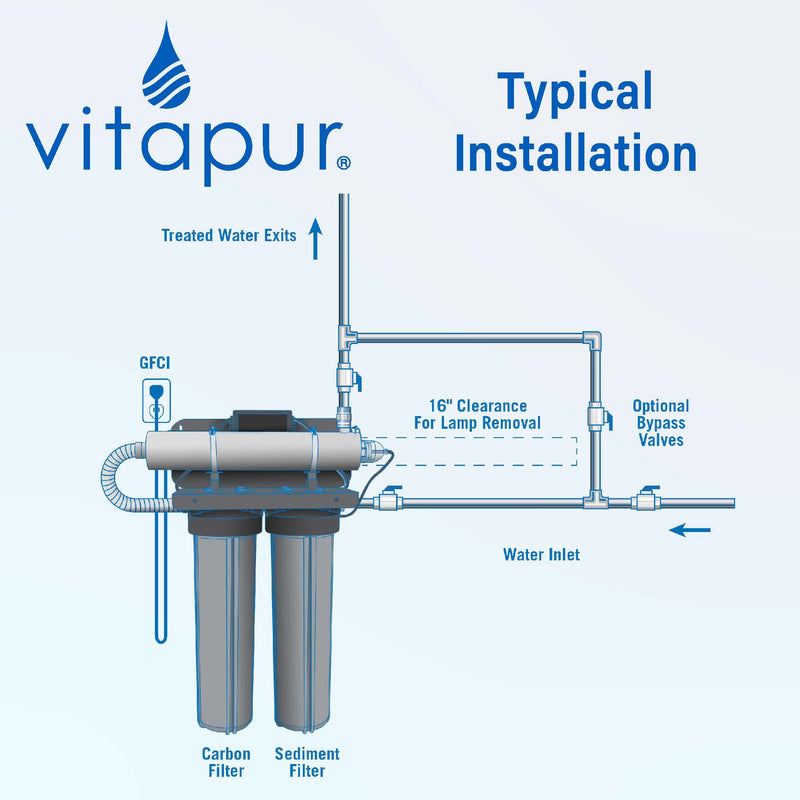 vitapur®

Typical Installation

Treated Water Exits

GFCI

16" Clearance For Lamp Removal

Optional Bypass Valves

Water Inlet

Carbon Filter

Sediment Filter